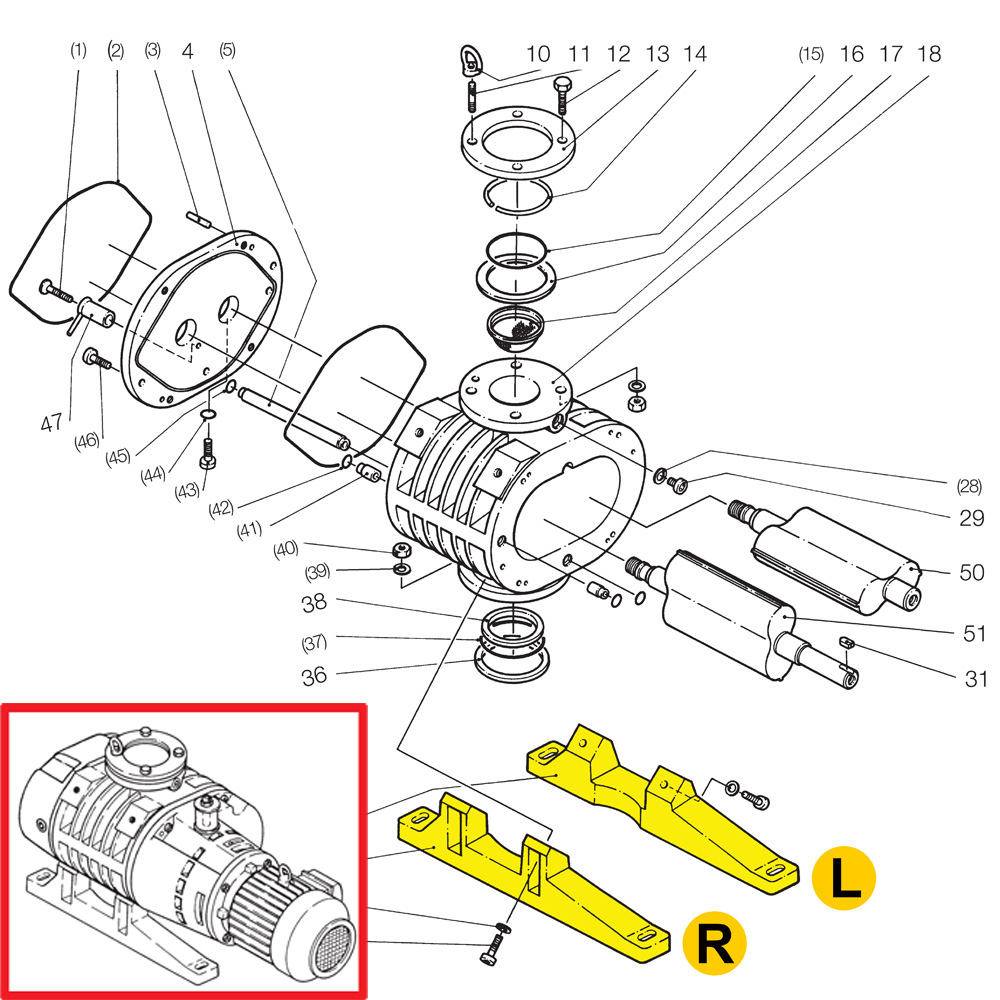 (1) (2) (3) 4 (5)

10 11 12 13 14

(15) 16 17 18

47

(46)

(45)

(44)

(43)

(42)

(41)

(40)

(39)

38

(37)

36

(28)

29

50

51

31

L

R