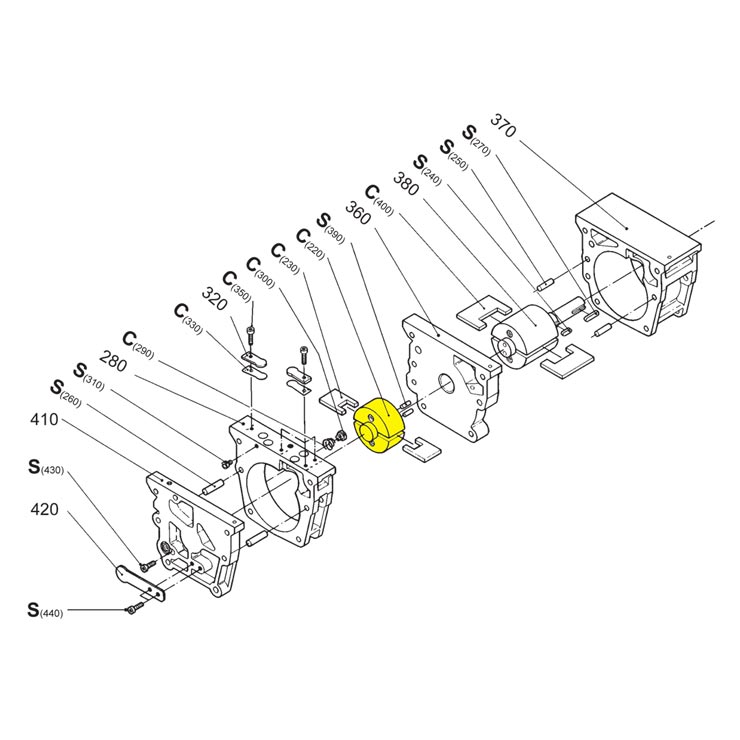 370
S(270)
S(250)
S(240)
380
C(400)
360
S(390)
C(220)
C(230)
C(300)
C(350)
320
C(330)
C(290)
280
S(310)
S(260)
410
S(430)
420
S(440)