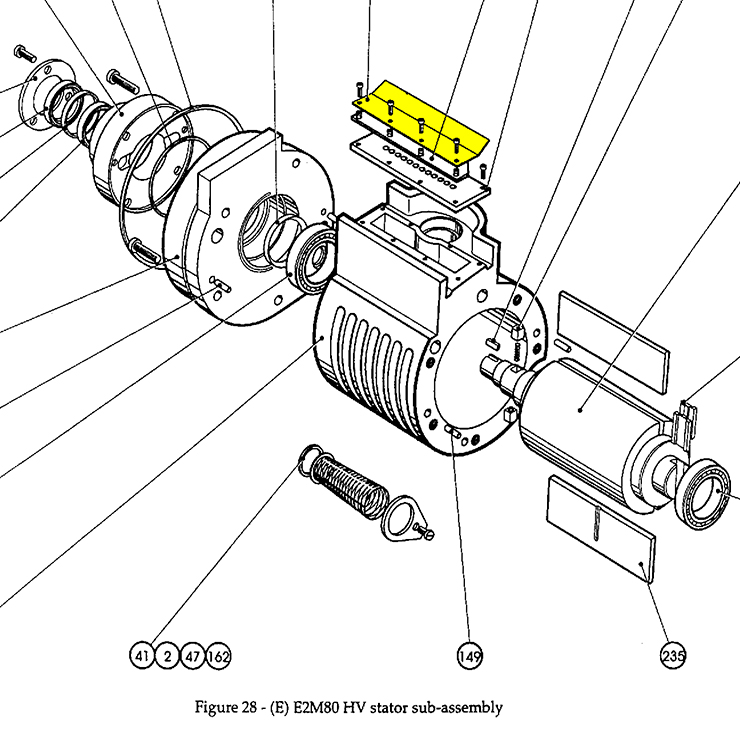 41 2 47 162

149

235

Figure 28 - (E) E2M80 HV stator sub-assembly